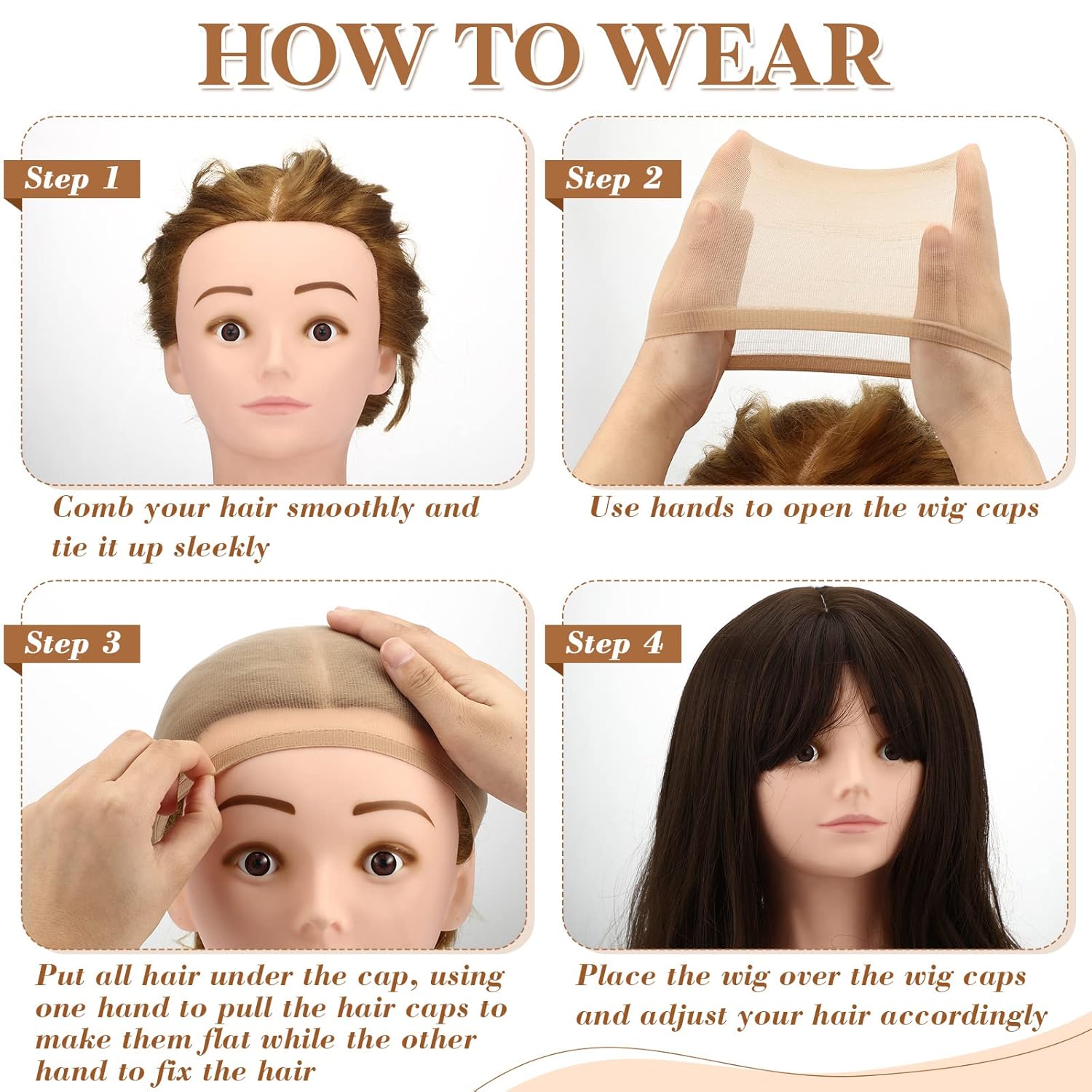 HOW TO WEAR

Step 1

Comb your hair smoothly and tie it up sleekly

Step 2

Use hands to open the wig caps

Step 3

Put all hair under the cap, using one hand to pull the hair caps to make them flat while the other hand to fix the hair

Step 4

Place the wig over the wig caps and adjust your hair accordingly