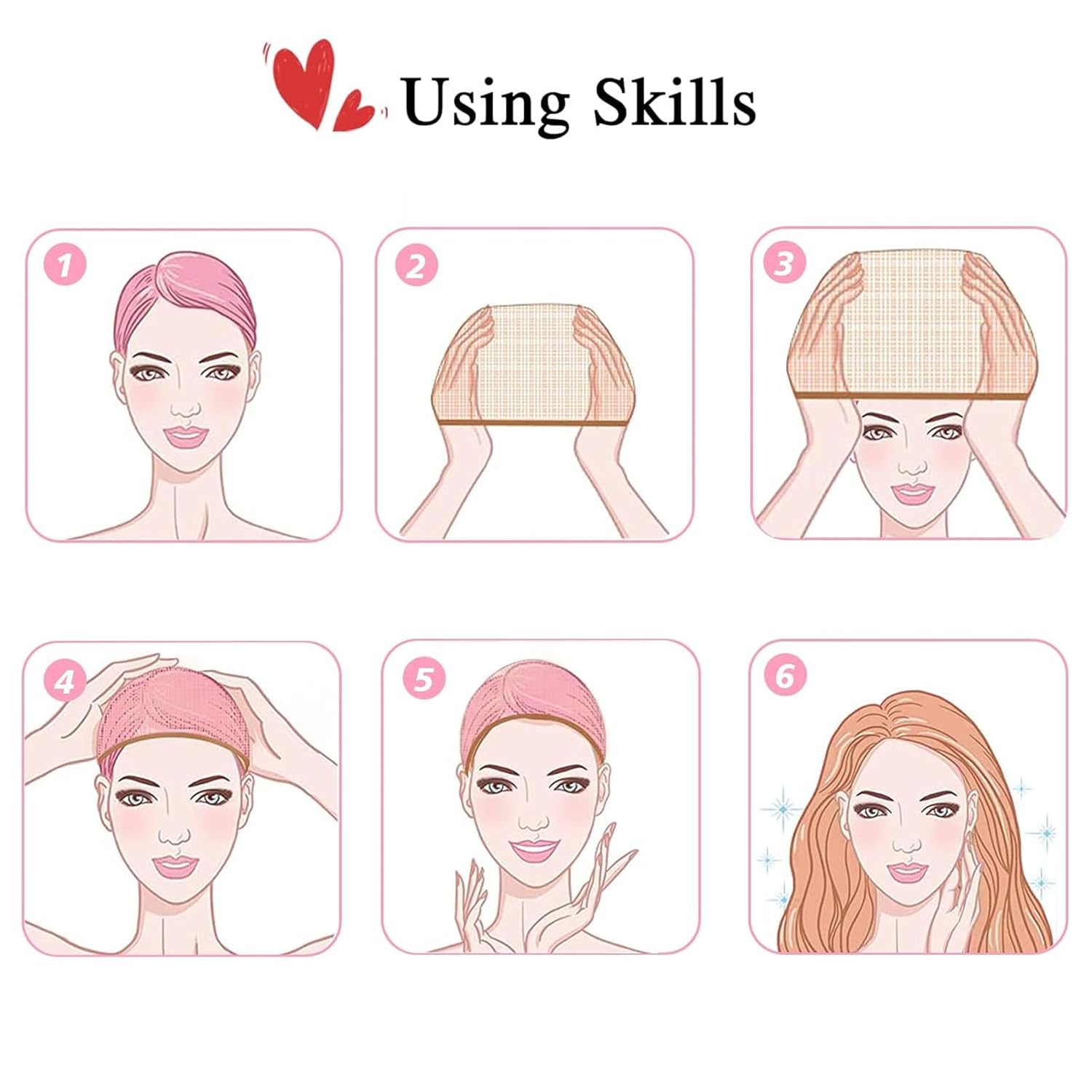 Using Skills

1

2

3

4

5

6