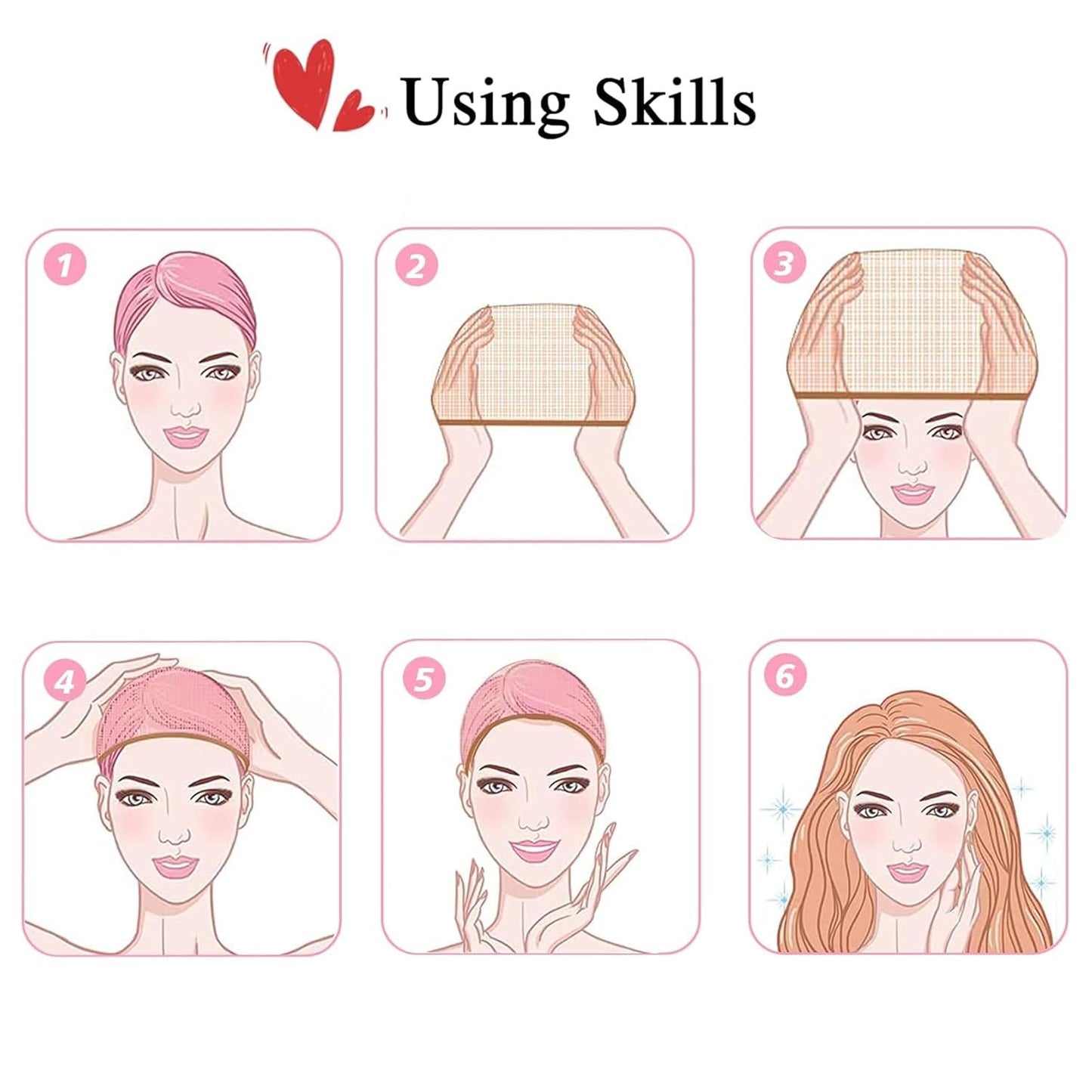 Using Skills

1

2

3

4

5

6