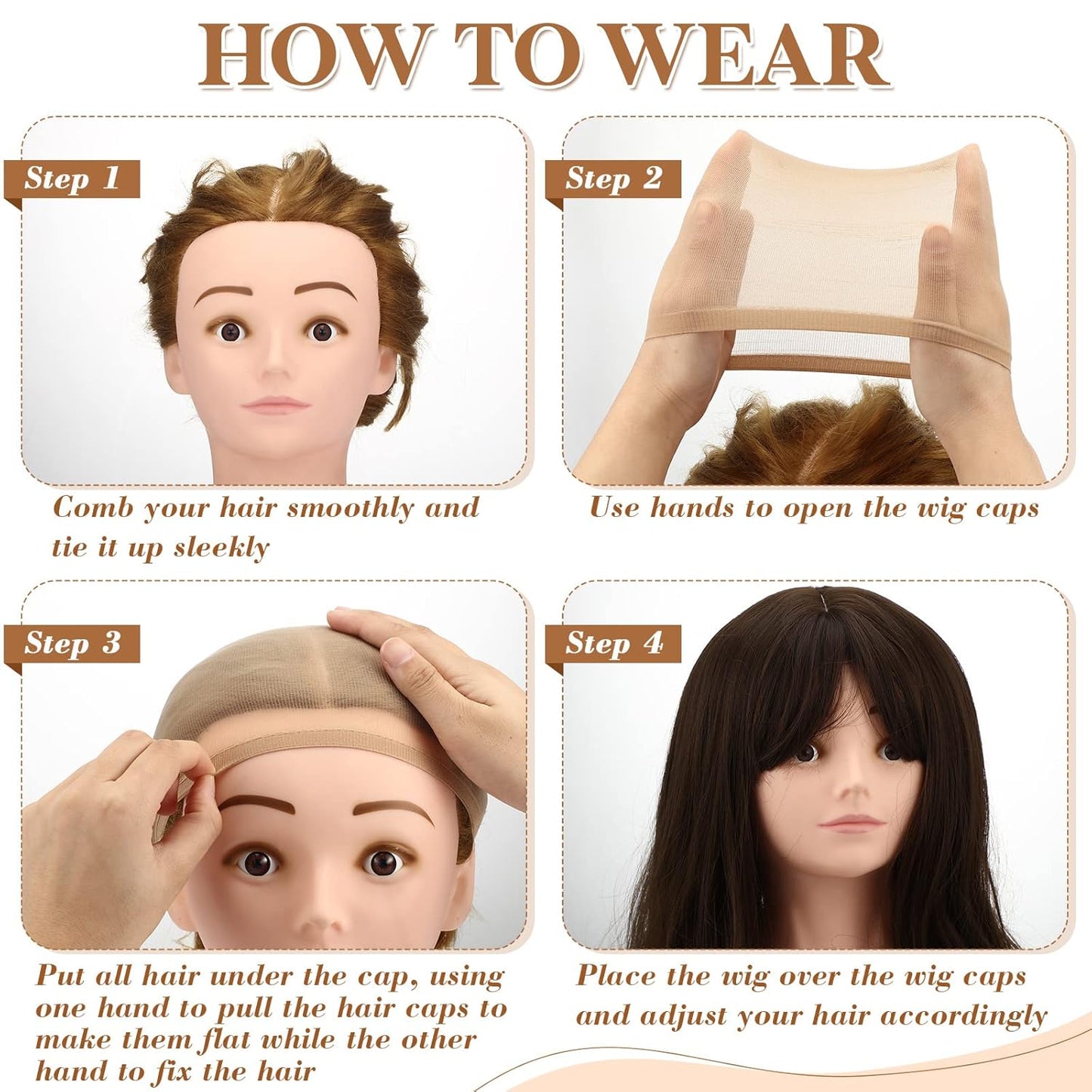 HOW TO WEAR

Step 1

Comb your hair smoothly and tie it up sleekly

Step 2

Use hands to open the wig caps

Step 3

Put all hair under the cap, using one hand to pull the hair caps to make them flat while the other hand to fix the hair

Step 4

Place the wig over the wig caps and adjust your hair accordingly